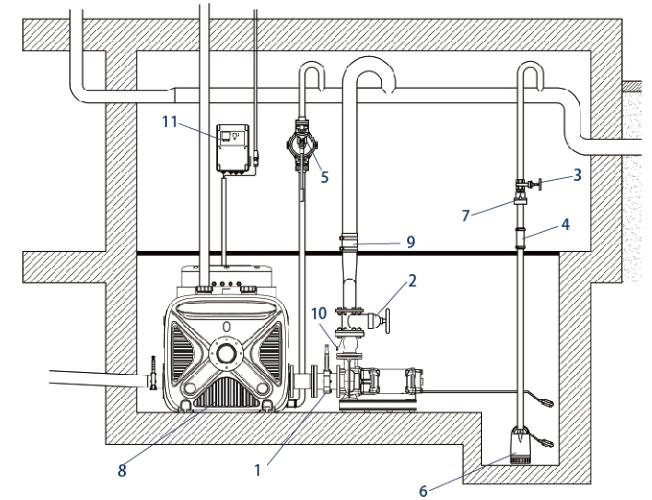 11
5
3
7
4
9
2
10
8
1
6