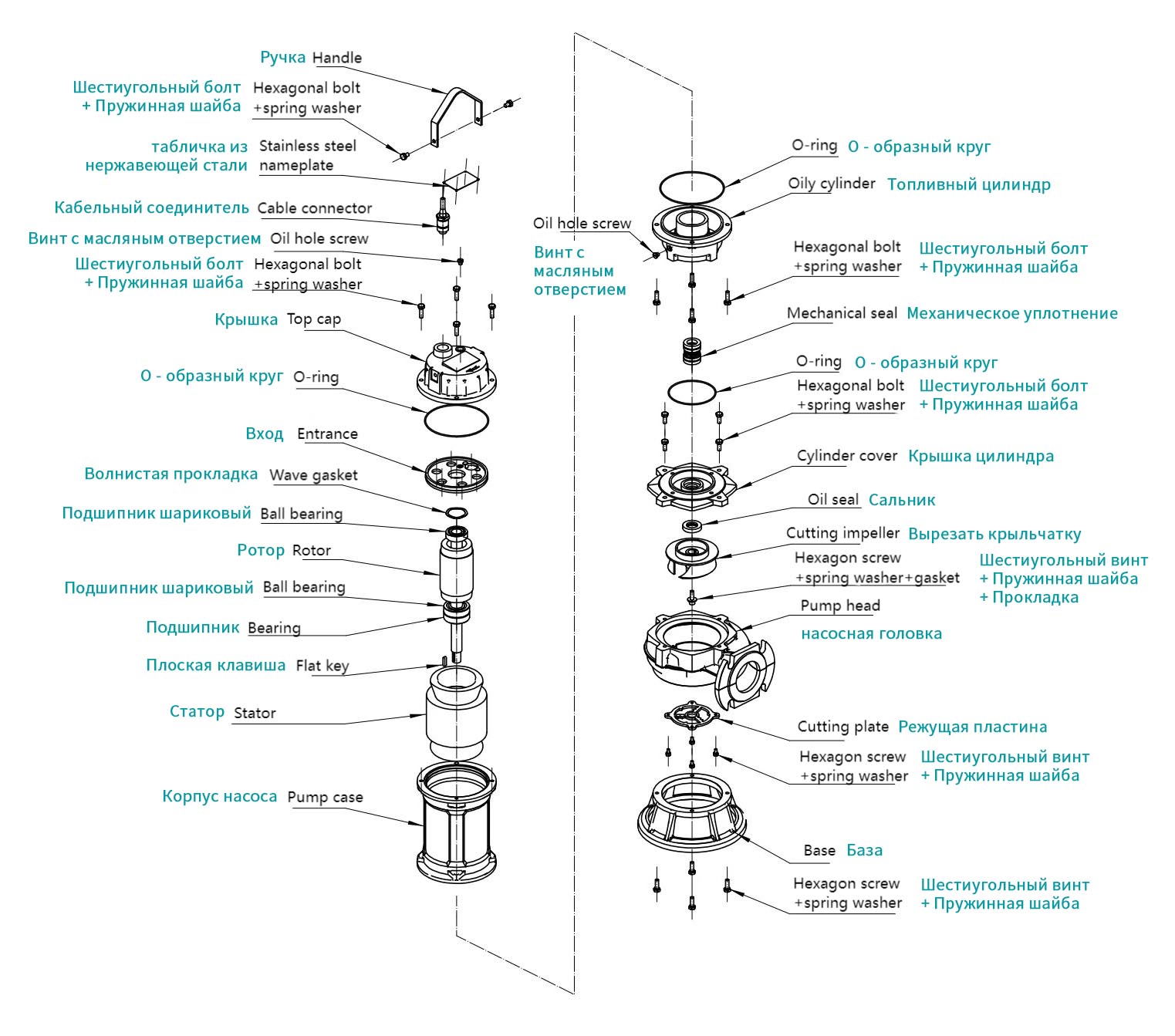 Ручка Handle

Шестиугольный болт + Пружинная шайба Hexagonal bolt +spring washer

табличка из нержавеющей стали Stainless steel nameplate

Кабельный соединитель Cable connector

Винт с масляным отверстием Oil hole screw

Шестиугольный болт + Пружинная шайба Hexagonal bolt +spring washer

Крышка Top cap

О - образный круг O-ring

Вход Entrance

Волнистая прокладка Wave gasket

Подшипник шариковый Ball bearing

Ротор Rotor

Подшипник шариковый Ball bearing

Подшипник Bearing

Плоская клавиша Flat key

Статор Stator

Корпус насоса Pump case

O-ring О - образный круг

Oily cylinder Топливный цилиндр

Oil hole screw

Винт с масляным отверстием

Hexagonal bolt +spring washer Шестиугольный болт + Пружинная шайба

Mechanical seal Механическое уплотнение

O-ring О - образный круг

Hexagonal bolt +spring washer Шестиугольный болт + Пружинная шайба

Cylinder cover Крышка цилиндра

Oil seal Сальник

Cutting impeller Вырезать крыльчатку

Hexagon screw +spring washer+gasket Шестиугольный винт + Пружинная шайба + Прокладка

Pump head

насосная головка

Cutting plate Режущая пластина

Hexagon screw +spring washer Шестиугольный винт + Пружинная шайба

Base База

Hexagon screw +spring washer Шестиугольный винт + Пружинная шайба